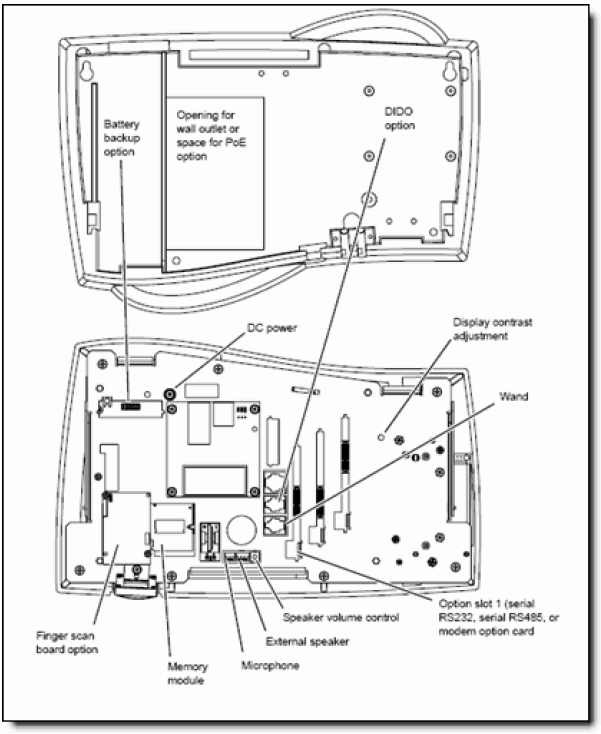 Battery backup option

Opening for wall outlet or space for PoE option

DIDO option

DC power

Display contrast adjustment

Wand

Option slot 1 (serial RS232, serial RS485, or modem option card

Speaker volume control

External speaker

Microphone

Memory module

Finger scan board option