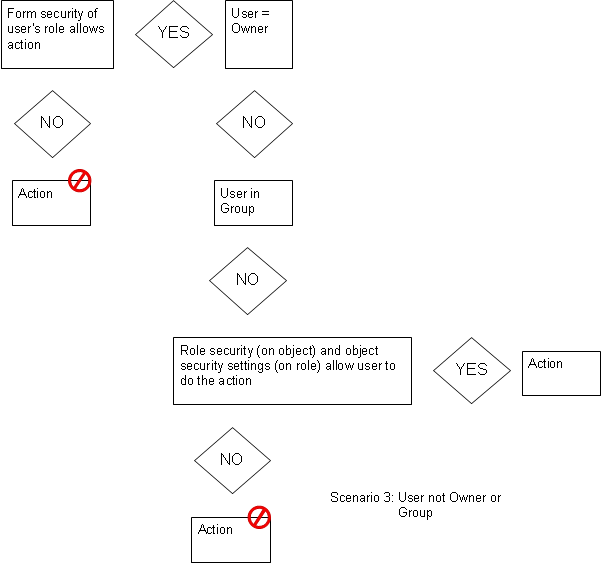 Form security of user's role allows action

YES

User = Owner

NO

NO

Action

User in Group

NO

Role security (on object) and object security settings (on role) allow user to do the action

YES

Action

NO

Action

Scenario 3: User not Owner or Group